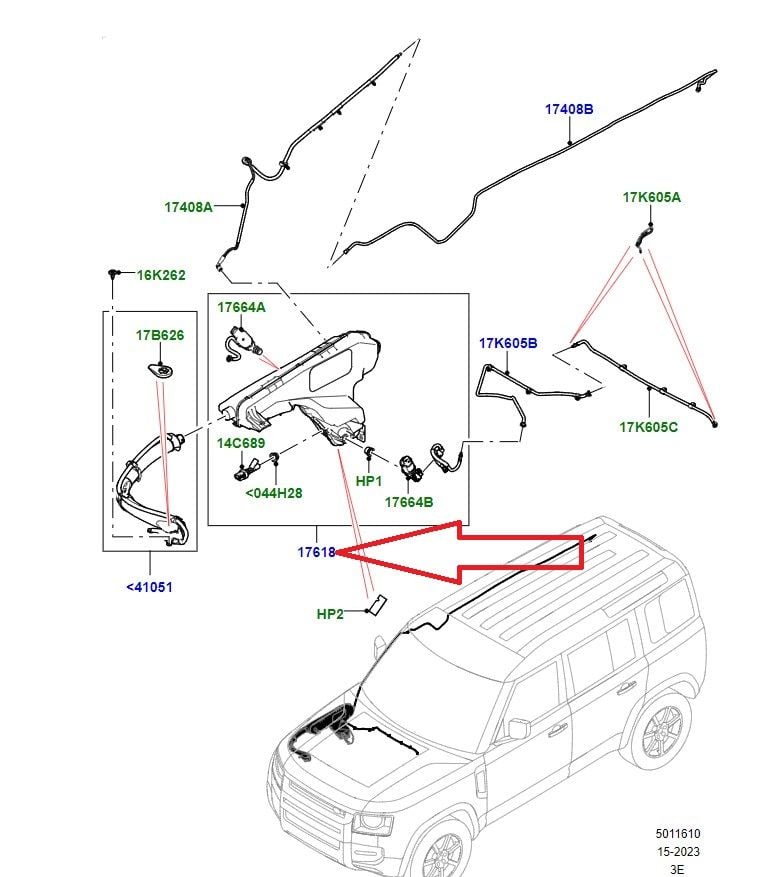 17408B

17408A

17K605A

16K262

17664A

17B626

17K605B

17K605C

14C689

<044H28

HP1

17664B

17618

<41051

HP2

5011610
15-2023
3E