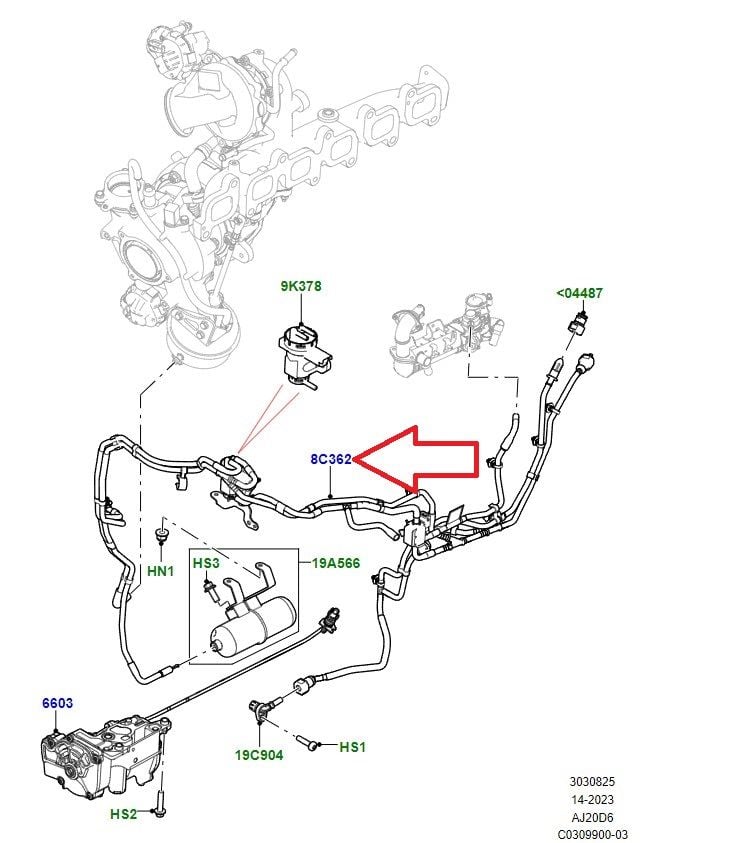 9K378
<04487
8C362
HN1
HS3
19A566
6603
19C904
HS1
HS2
3030825
14-2023
AJ20D6
C0309900-03