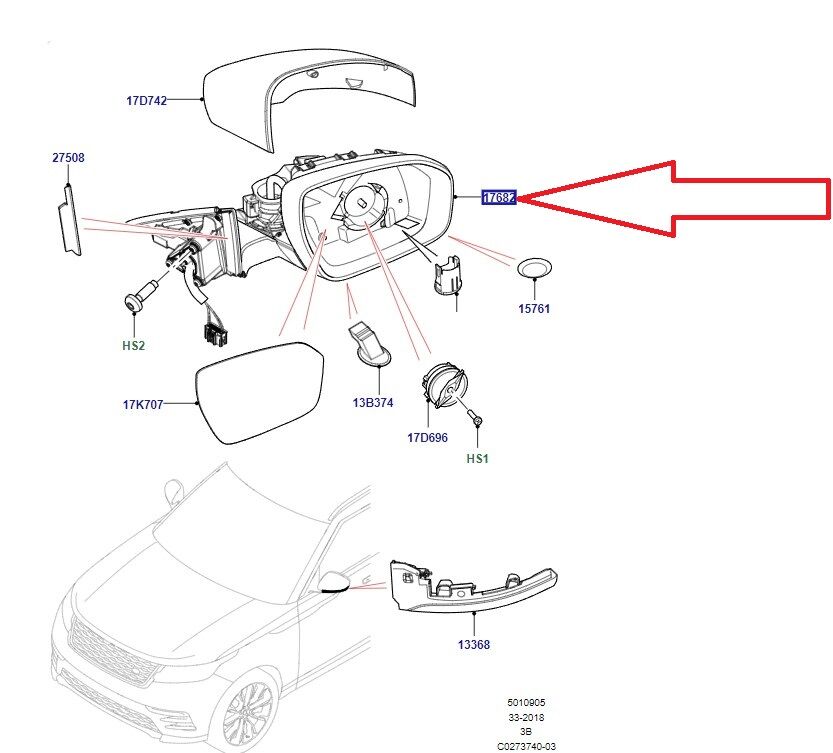 17D742

27508

17682

15761

HS2

17K707

13B374

17D696

HS1

13368

5010905
33-2018
3B
C0273740-03