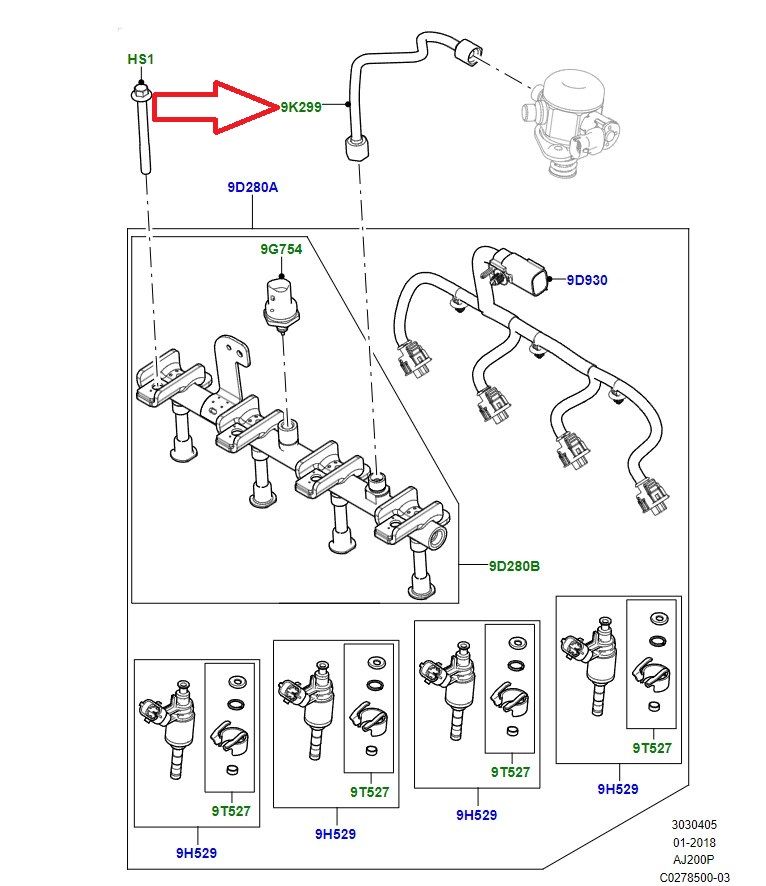 HS1
9K299
9D280A
9G754
9D930
9D280B
9T527
9T527
9T527
9T527
9H529
9H529
9H529
9H529
3030405
01-2018
AJ200P
C0278500-03