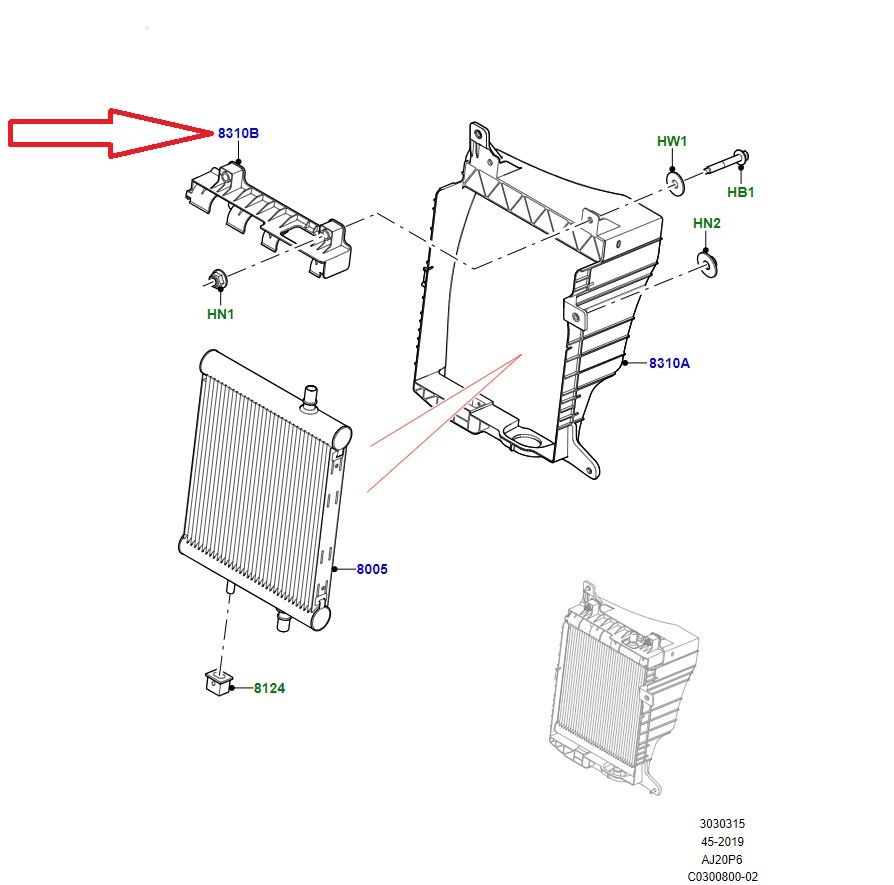 8310B

HW1

HB1

HN2

HN1

8310A

8005

8124

3030315
45-2019
AJ20P6
C0300800-02