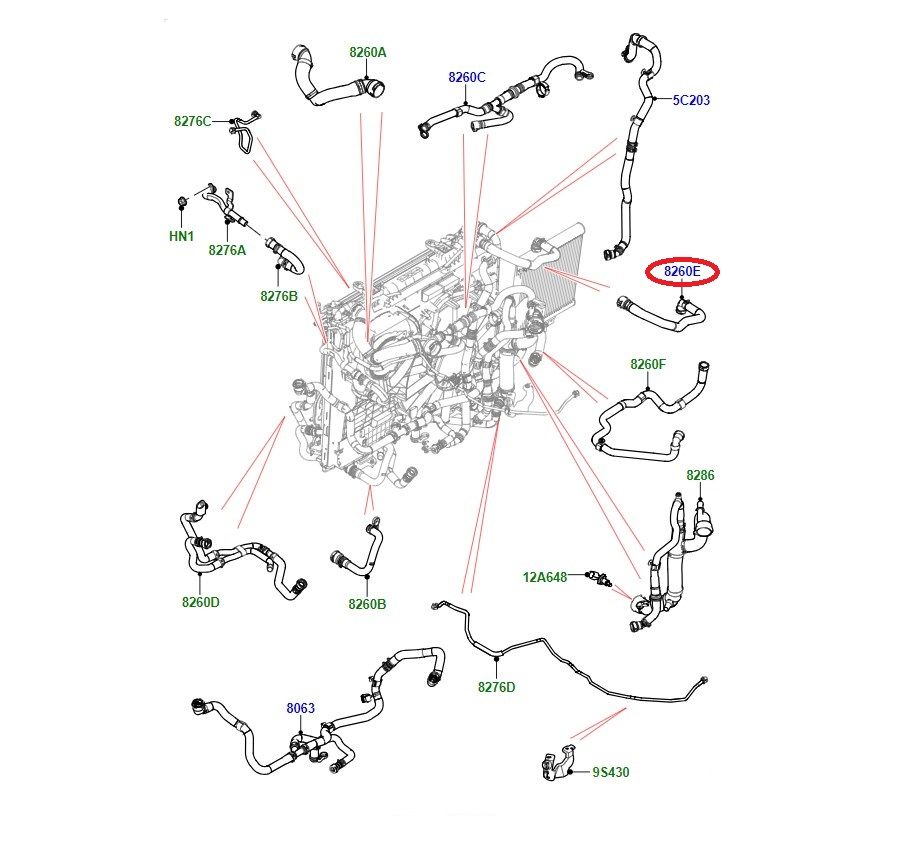 8260A
8260C
5C203
8276C
HN1
8276A
8276B
8260E
8260F
8286
12A648
8260D
8260B
8276D
8063
9S430