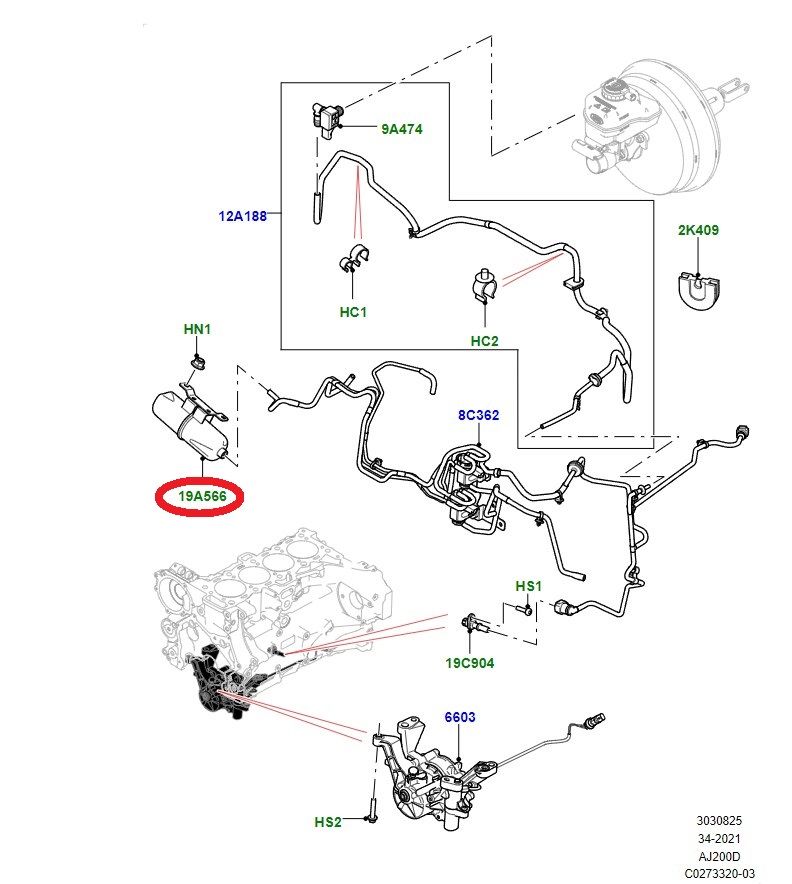 9A474

12A188

2K409

HC1

HC2

HN1

8C362

19A566

HS1

19C904

6603

HS2

3030825
34-2021
AJ200D
C0273320-03