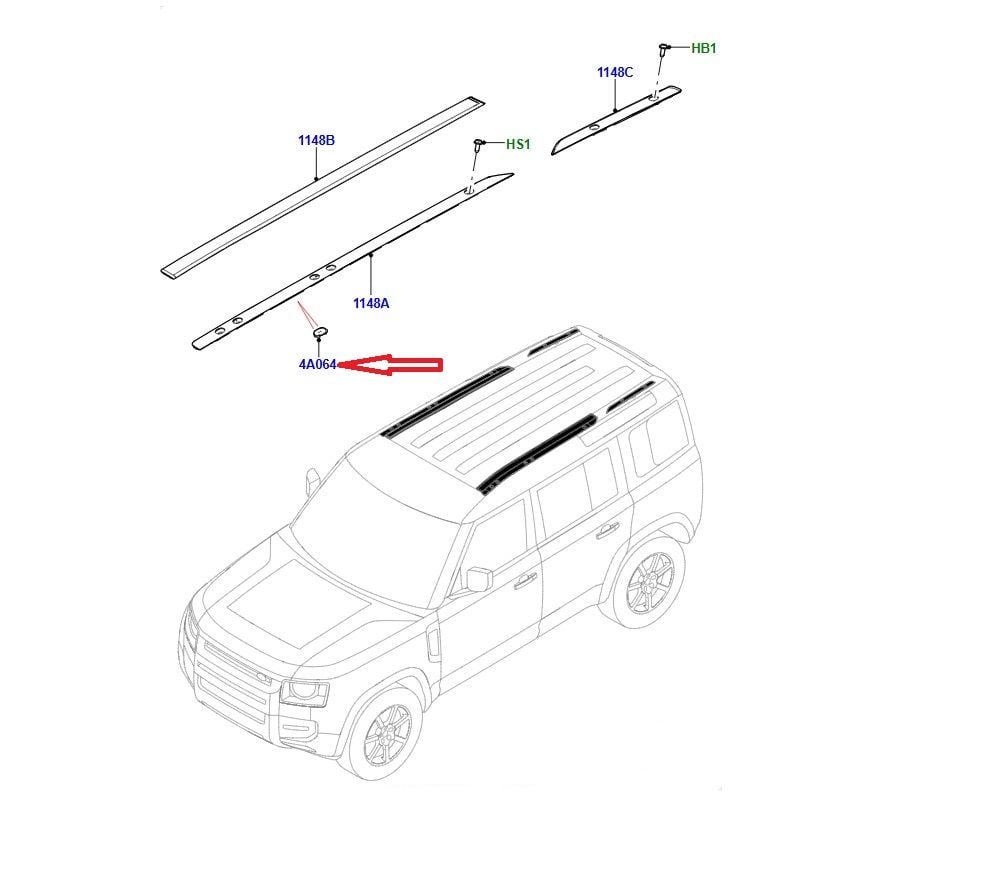 HB1
1148C
1148B
HS1
1148A
4A064