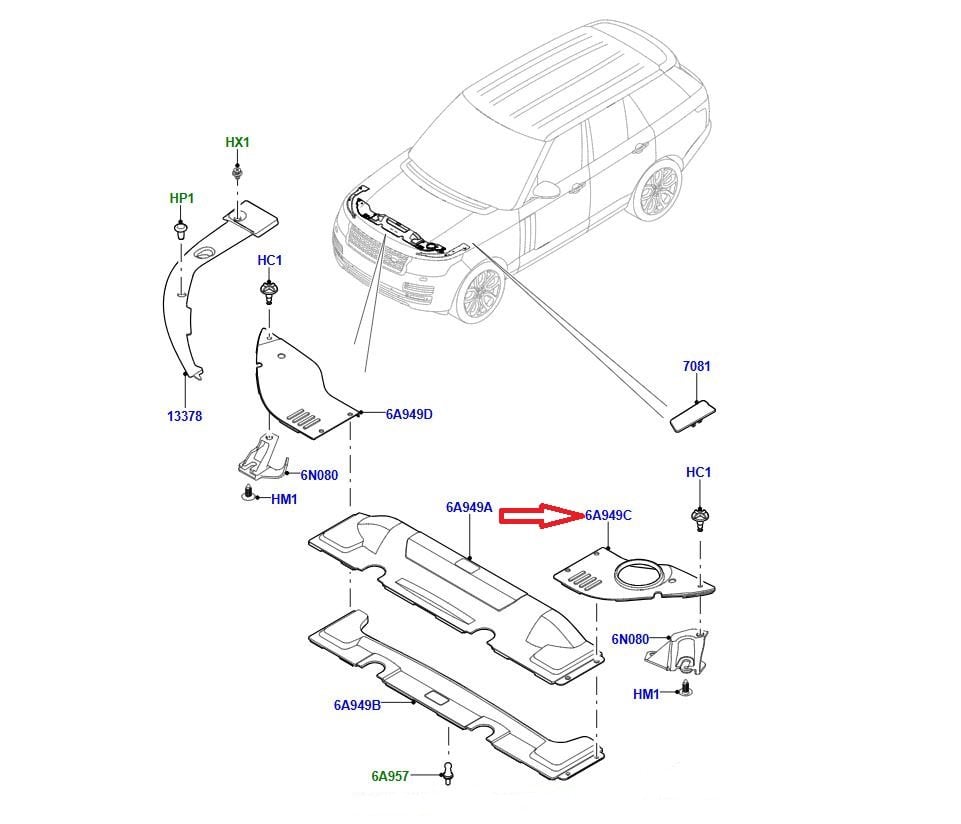 HX1
HP1
HC1
13378
6A949D
6N080
HM1
7081
HC1
6A949A
6A949C
6N080
HM1
6A949B
6A957